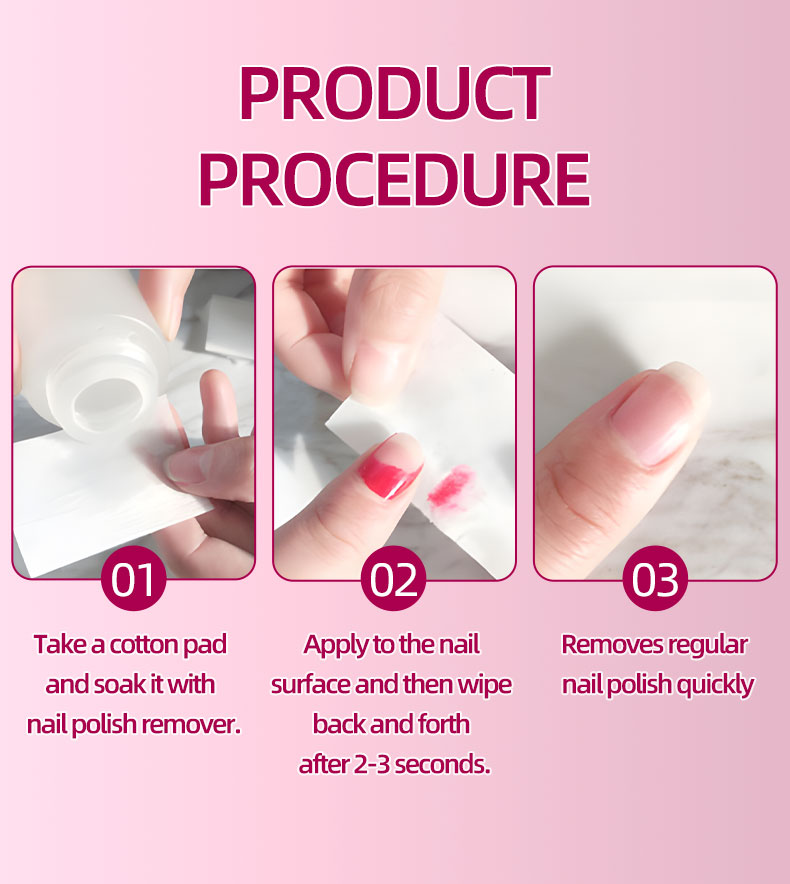 PRODUCT PROCEDURE

01

Take a cotton pad and soak it with nail polish remover.

02

Apply to the nail surface and then wipe back and forth after 2-3 seconds.

03

Removes regular nail polish quickly