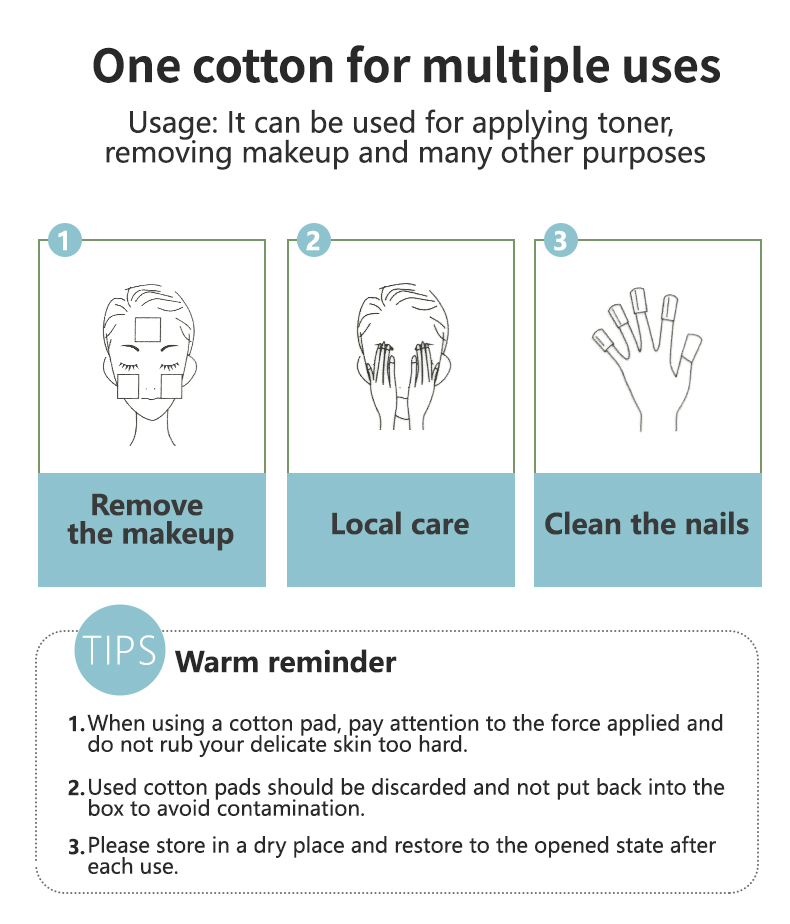 One cotton for multiple uses

Usage: It can be used for applying toner, removing makeup and many other purposes

1

Remove the makeup

2

Local care

3

Clean the nails

TIPS

Warm reminder

1. When using a cotton pad, pay attention to the force applied and do not rub your delicate skin too hard.

2. Used cotton pads should be discarded and not put back into the box to avoid contamination.

3. Please store in a dry place and restore to the opened state after each use.