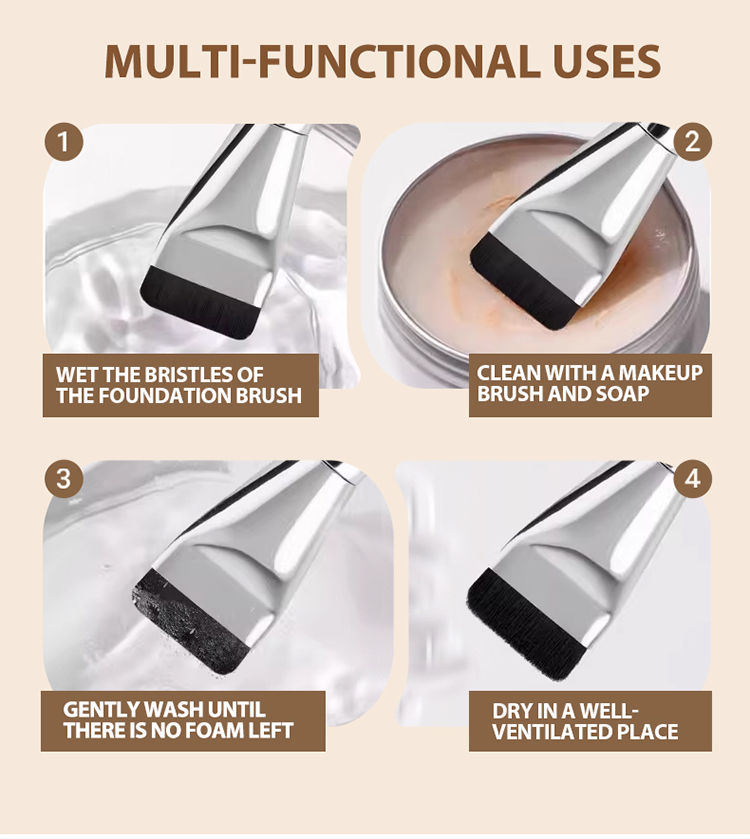 MULTI-FUNCTIONAL USES

1

WET THE BRISTLES OF THE FOUNDATION BRUSH

2

CLEAN WITH A MAKEUP BRUSH AND SOAP

3

GENTLY WASH UNTIL THERE IS NO FOAM LEFT

4

DRY IN A WELL-VENTILATED PLACE