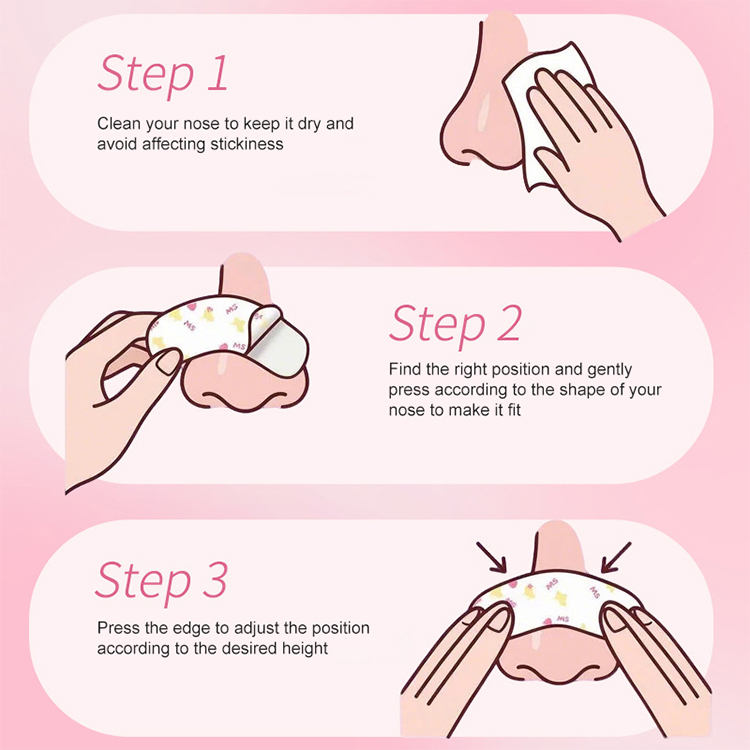 Step 1

Clean your nose to keep it dry and avoid affecting stickiness

MS MS MS

Step 2

Find the right position and gently press according to the shape of your nose to make it fit

Step 3

Press the edge to adjust the position according to the desired height

MS MS MS