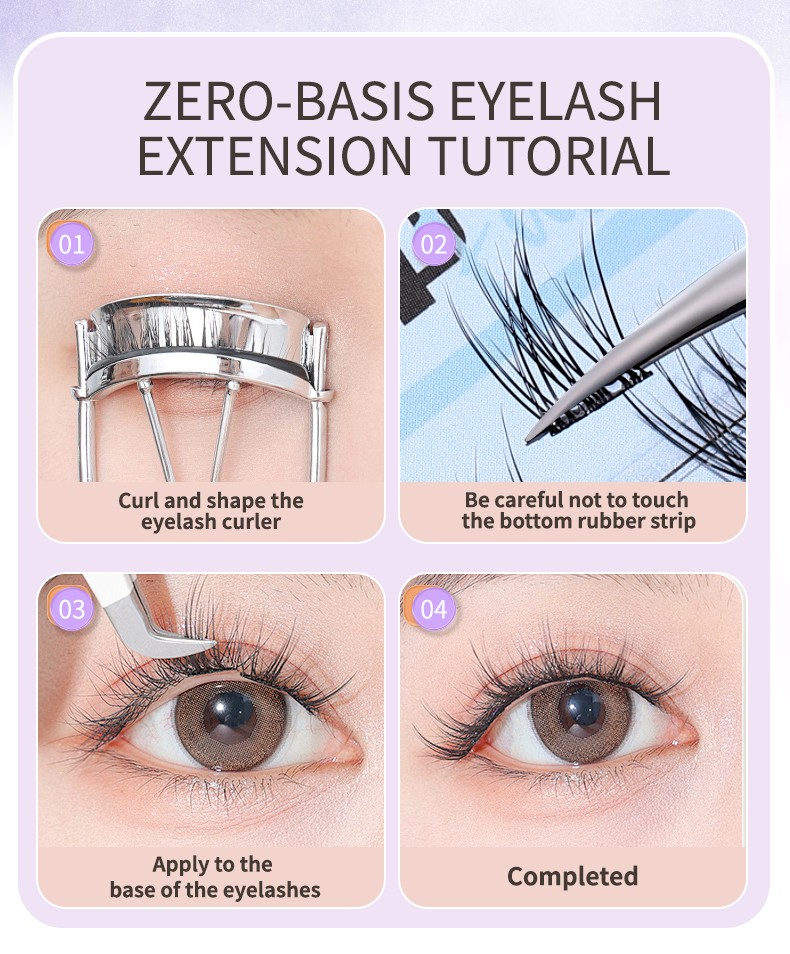 ZERO-BASIS EYELASH EXTENSION TUTORIAL

01

Curl and shape the eyelash curler

02

Be careful not to touch the bottom rubber strip

03

Apply to the base of the eyelashes

04

Completed