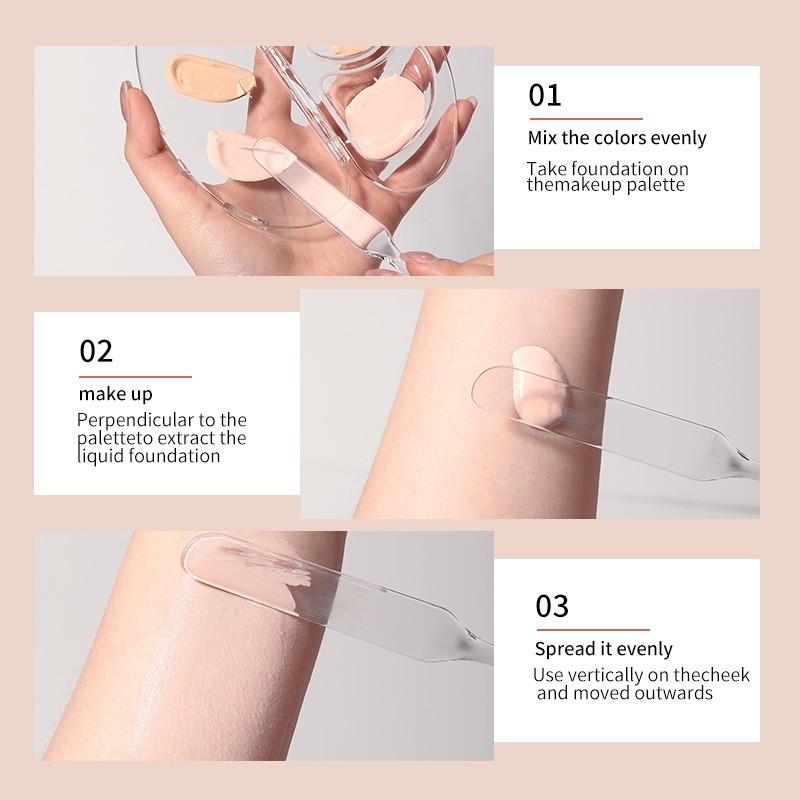 01

Mix the colors evenly

Take foundation on themakeup palette

02

make up

Perpendicular to the paletteto extract the liquid foundation

03

Spread it evenly

Use vertically on thecheek and moved outwards