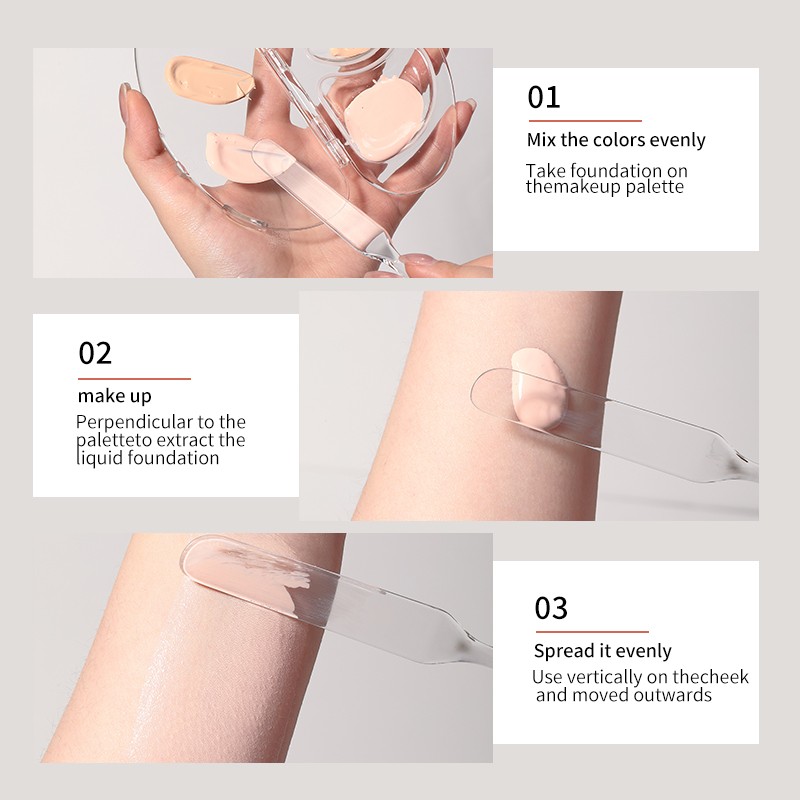 01

Mix the colors evenly

Take foundation on themakeup palette

02

make up

Perpendicular to the paletteto extract the liquid foundation

03

Spread it evenly

Use vertically on thecheek and moved outwards