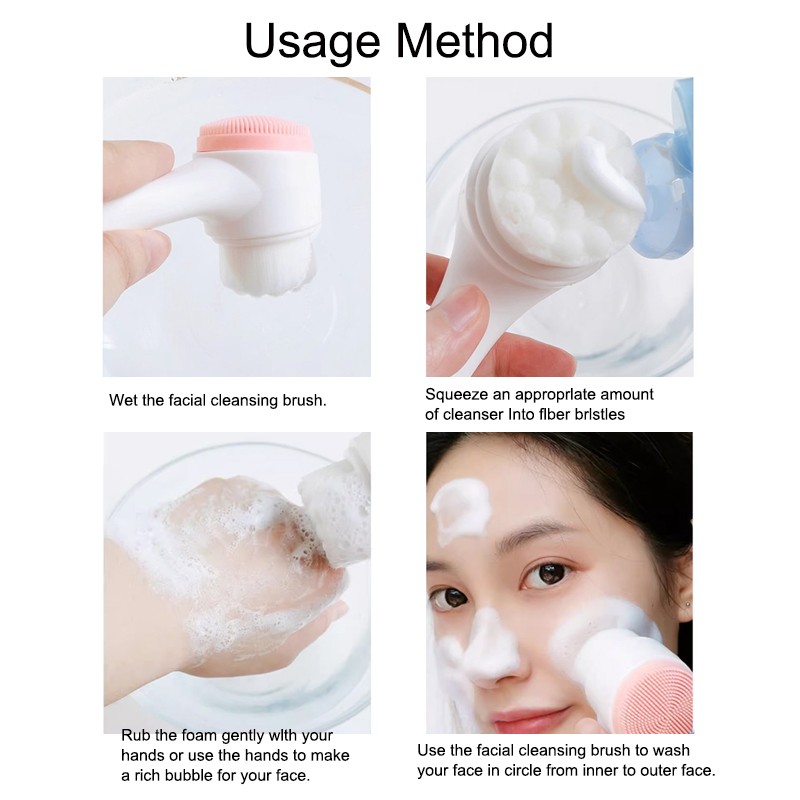 Usage Method

Wet the facial cleansing brush.

Squeeze an approprlate amount of cleanser Into flber brlstles

Rub the foam gently wlth your hands or use the hands to make a rich bubble for your face.

Use the facial cleansing brush to wash your face in circle from inner to outer face.