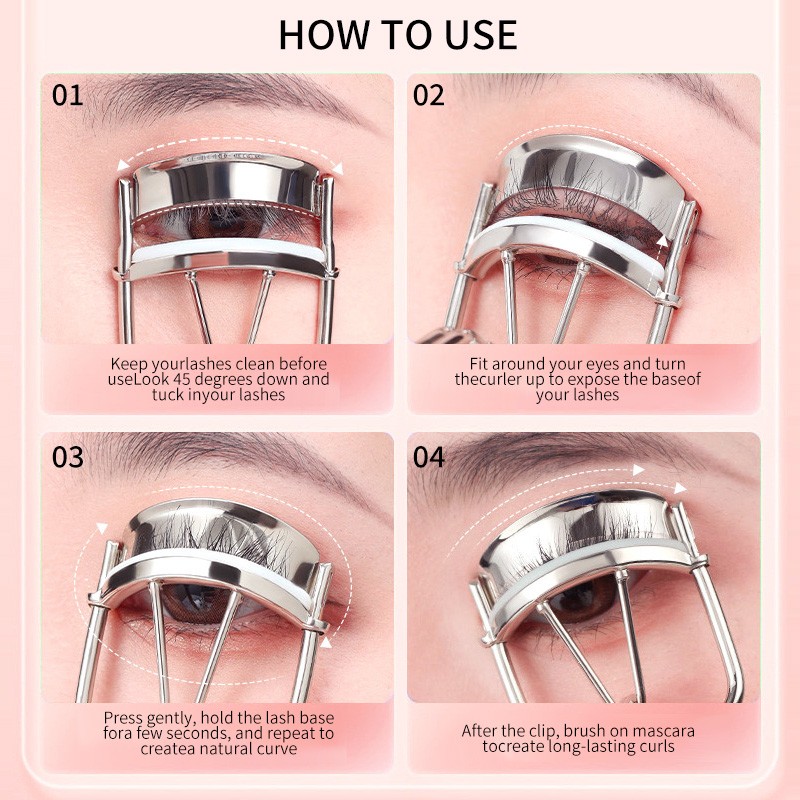 HOW TO USE

01

Keep yourlashes clean before useLook 45 degrees down and tuck inyour lashes

02

Fit around your eyes and turn thecurler up to expose the baseof your lashes

03

Press gently, hold the lash base fora few seconds, and repeat to createa natural curve

04

After the clip, brush on mascara tocreate long-lasting curls