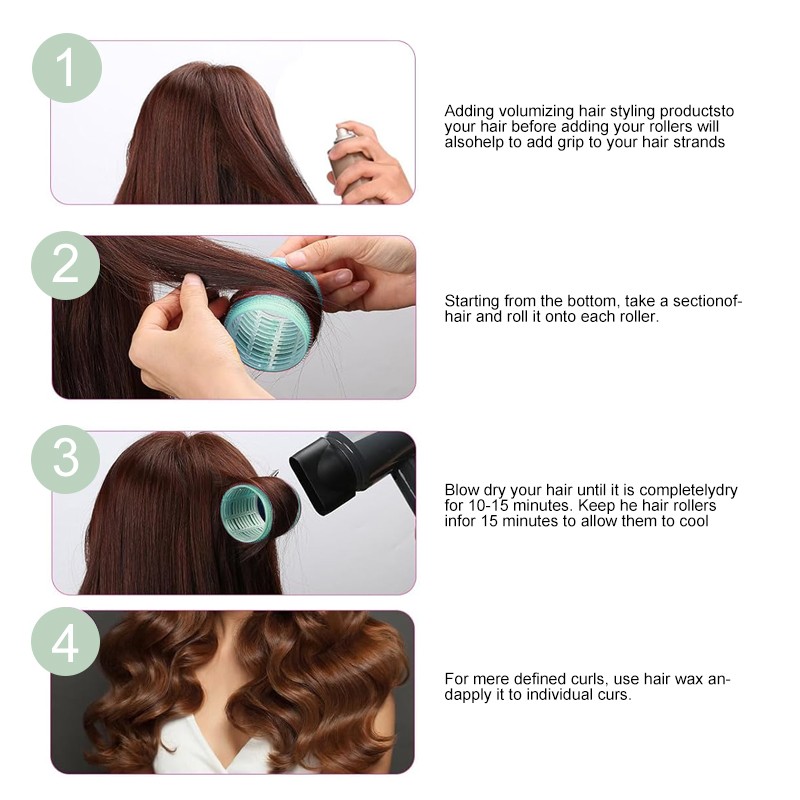 1

Adding volumizing hair styling productsto your hair before adding your rollers will alsohelp to add grip to your hair strands

2

Starting from the bottom, take a sectionofhair and roll it onto each roller.

3

Blow dry your hair until it is completelydry for 10-15 minutes. Keep he hair rollers infor 15 minutes to allow them to cool

4

For mere defined curls, use hair wax andapply it to individual curs.