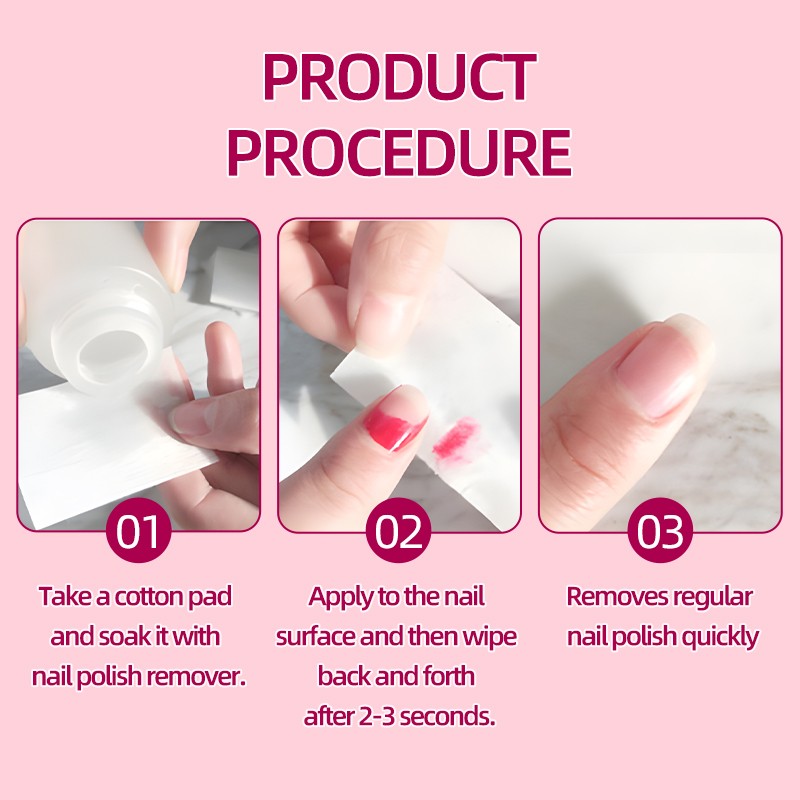 PRODUCT PROCEDURE

01

Take a cotton pad and soak it with nail polish remover.

02

Apply to the nail surface and then wipe back and forth after 2-3 seconds.

03

Removes regular nail polish quickly